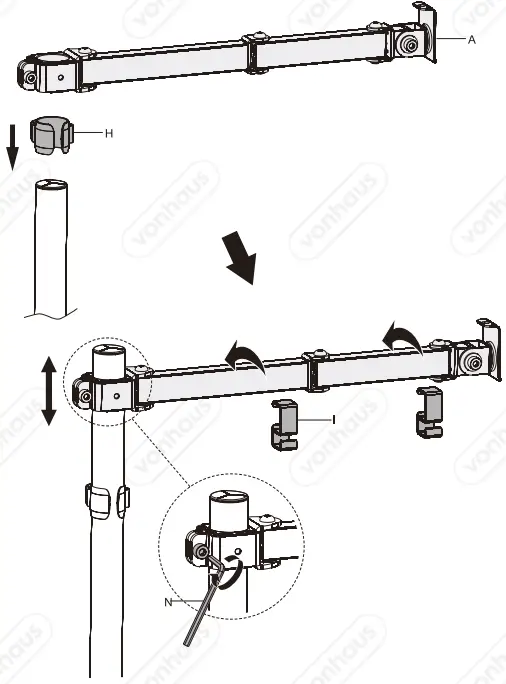 A

H

I

N

vonhaus