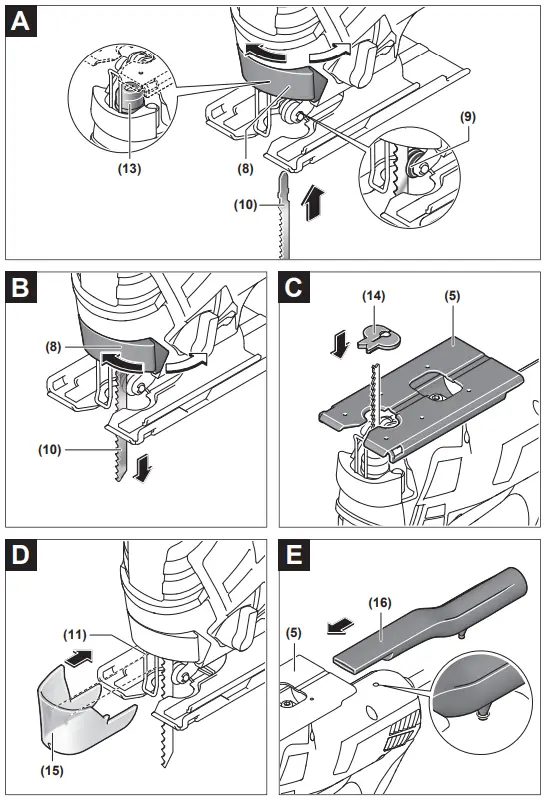 A

(13)

(8)

(9)

(10)

B

(8)

(10)

C

(14)

(5)

D

(11)

(15)

E

(16)

(5)