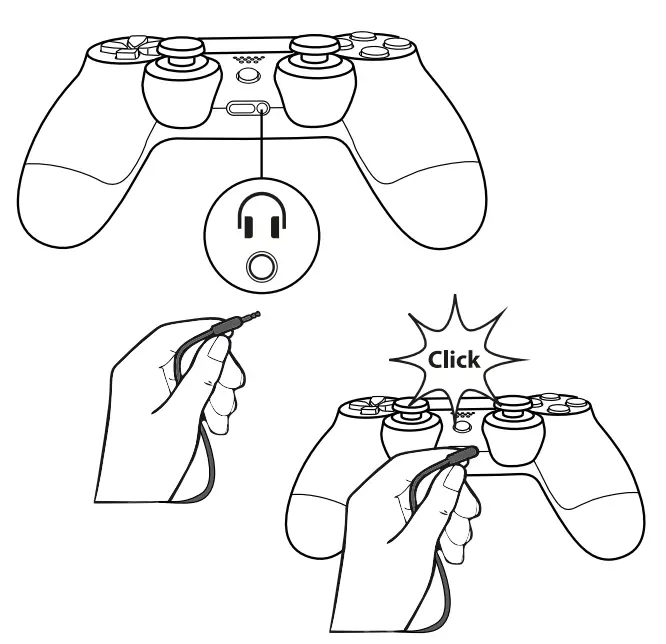 Click