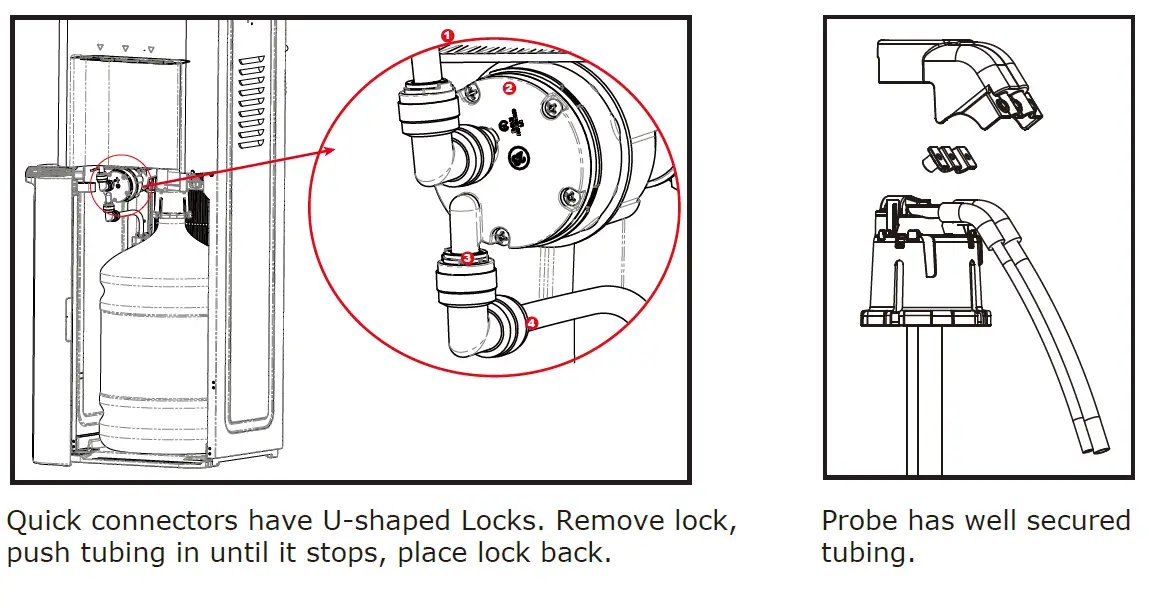 1
2
3
4

Quick connectors have U-shaped Locks. Remove lock, push tubing in until it stops, place lock back.

Probe has well secured tubing.