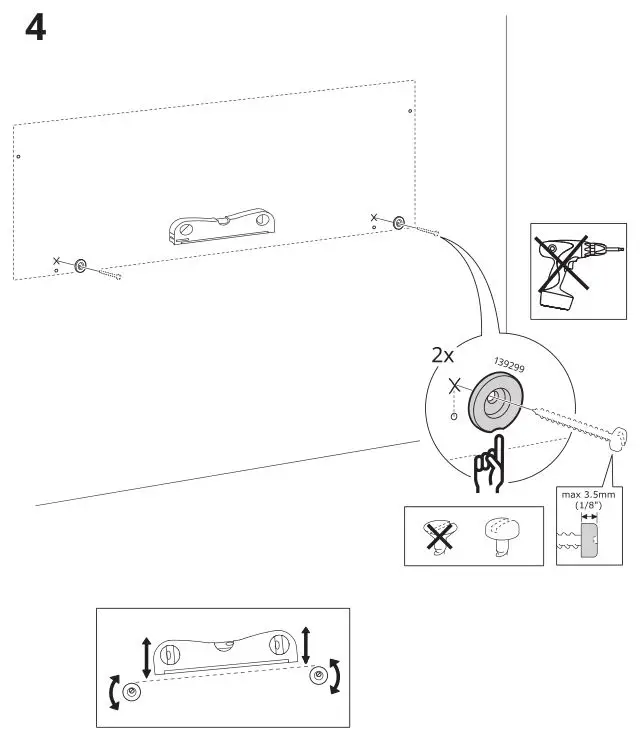 4

2x

139299

max 3.5mm
(1/8")