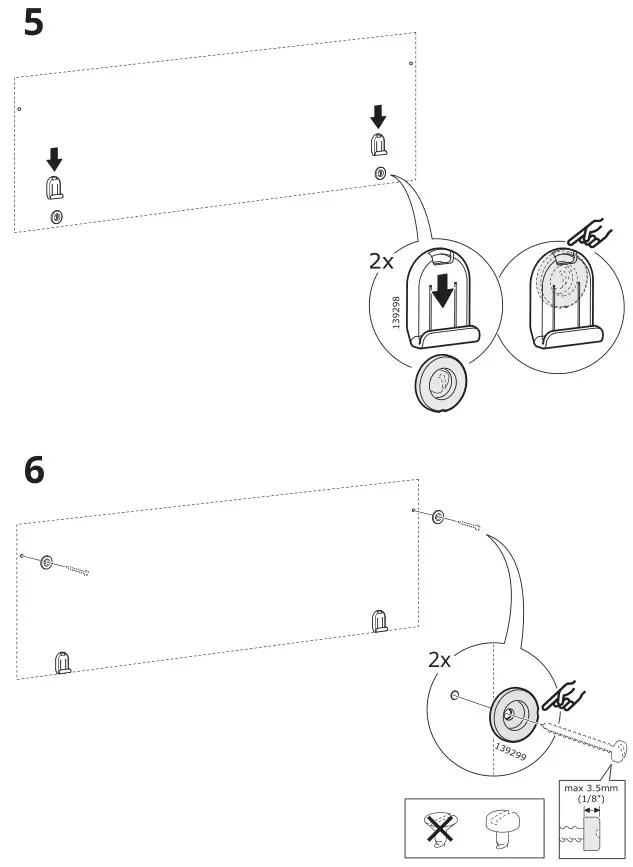 5

2x

139298

6

2x

139299

max 3.5mm (1/8")