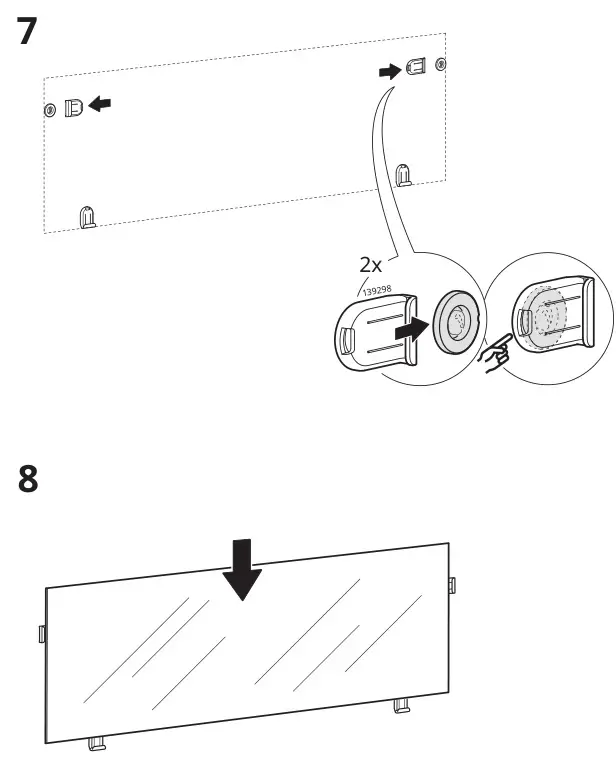 7

2x
139298

8