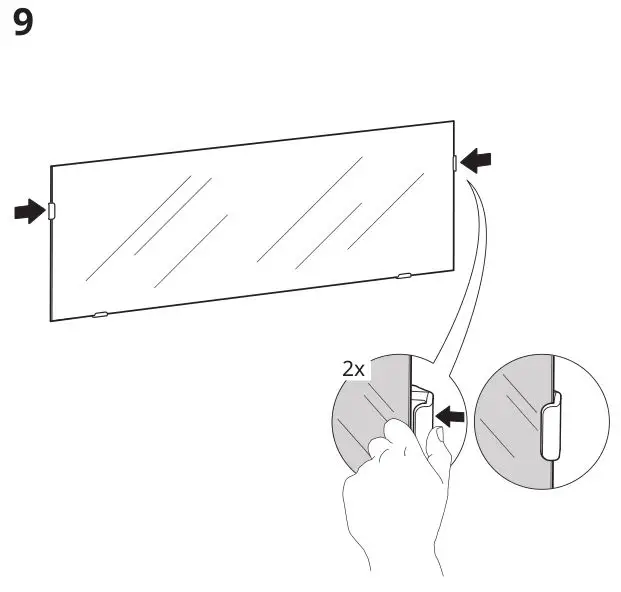 9

2x