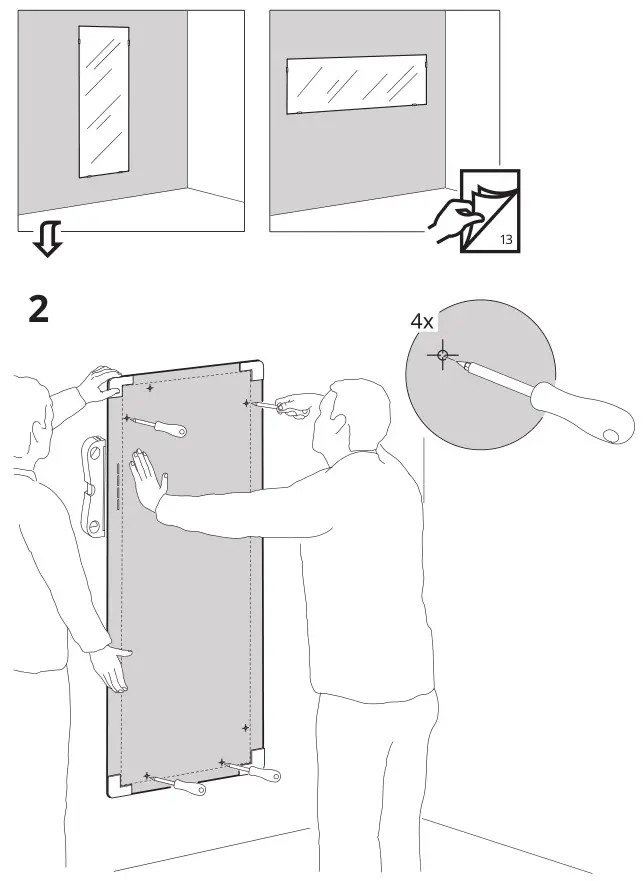 13

2

4x