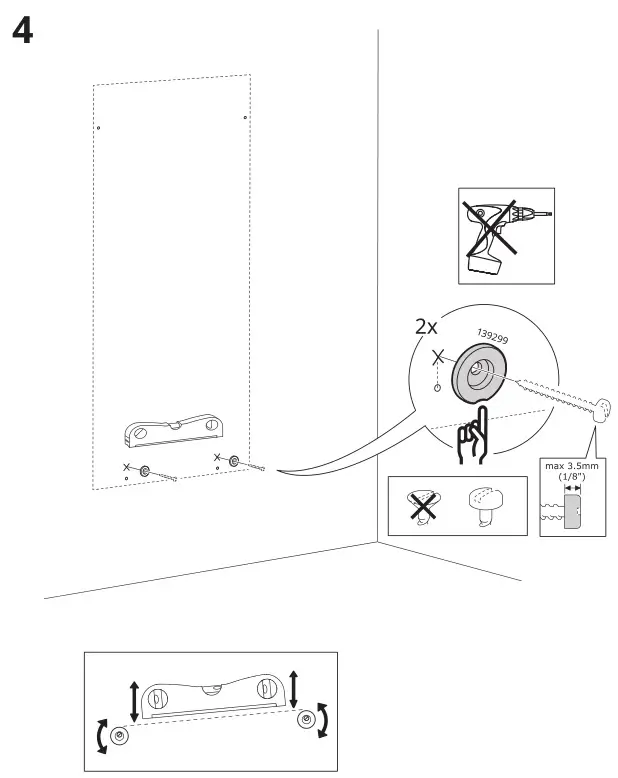 4

2x

139299

max 3.5mm
(1/8")