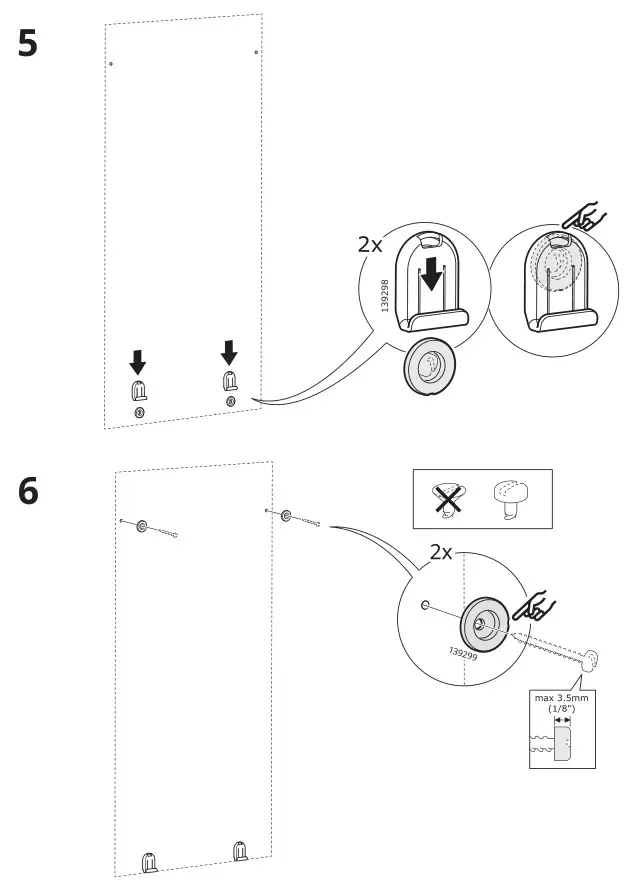 5

2x

139298

6

2x

139299

max 3.5mm
(1/8")