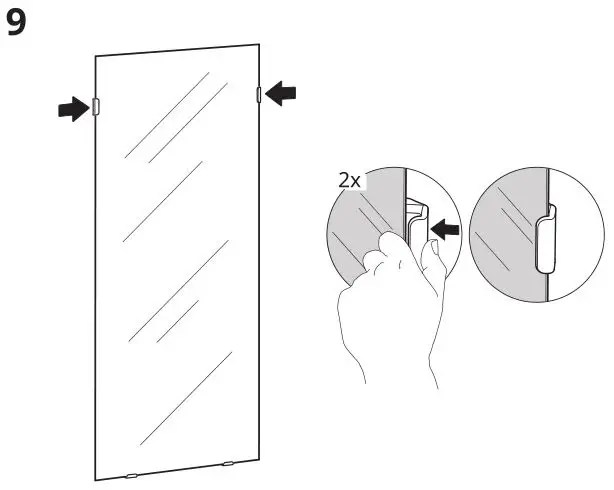 9

2x