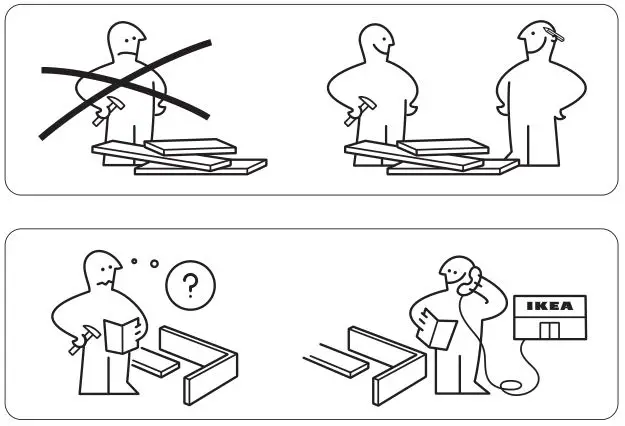 ?

IKEA