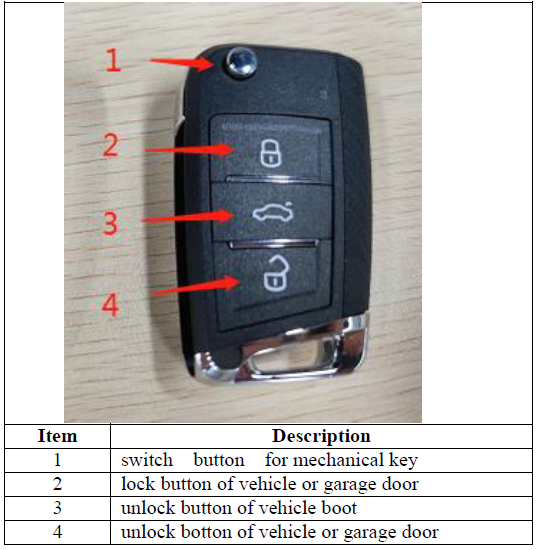 1
2
3
4

| Item | Description |
|---|---|
| 1 | switch button for mechanical key |
| 2 | lock button of vehicle or garage door |
| 3 | unlock button of vehicle boot |
| 4 | unlock botton of vehicle or garage door |