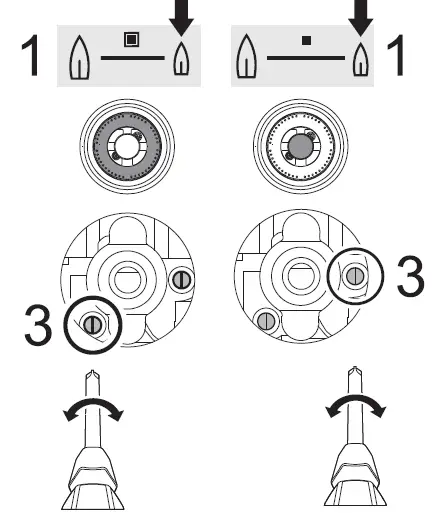 1
1
3
3