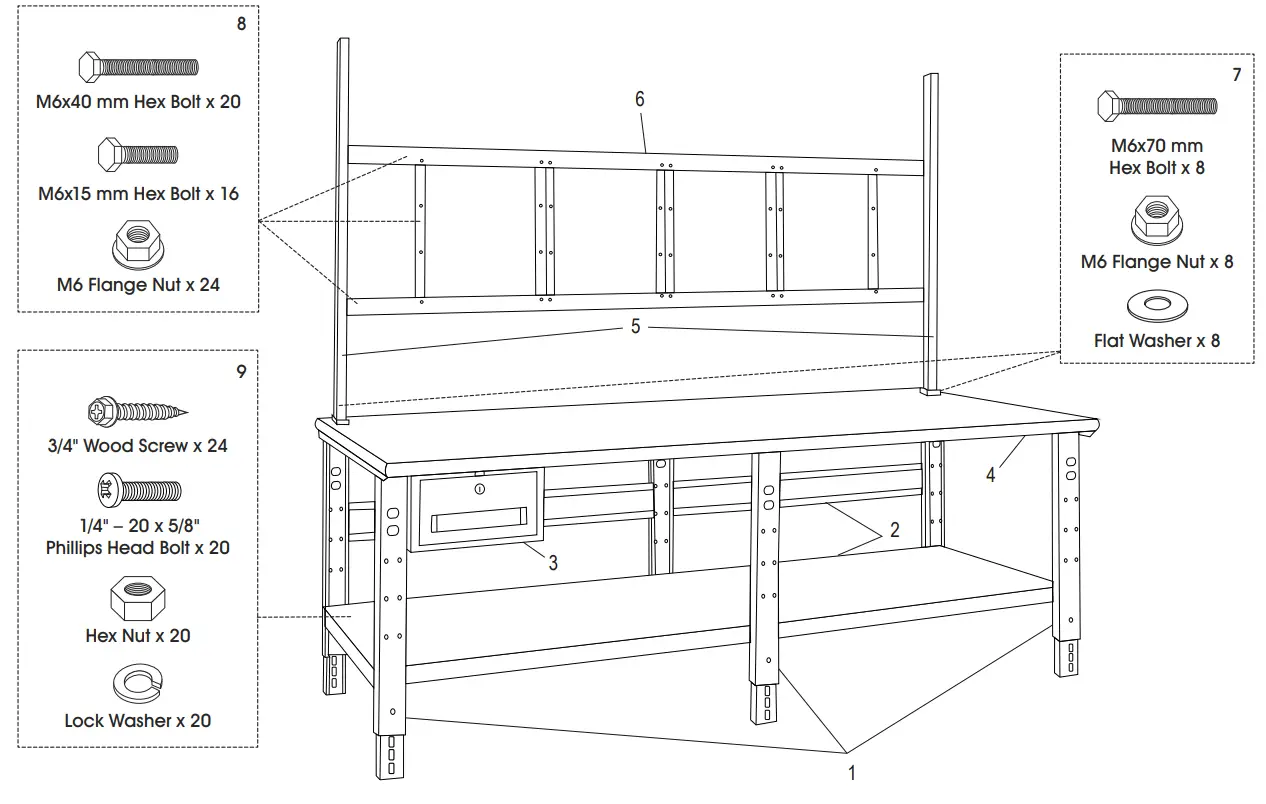 8

M6x40 mm Hex Bolt x 20

M6x15 mm Hex Bolt x 16

M6 Flange Nut x 24

9

3/4" Wood Screw x 24

1/4" – 20 x 5/8" Phillips Head Bolt x 20

Hex Nut x 20

Lock Washer x 20

6

5

3

2

4

1

7

M6x70 mm Hex Bolt x 8

M6 Flange Nut x 8

Flat Washer x 8