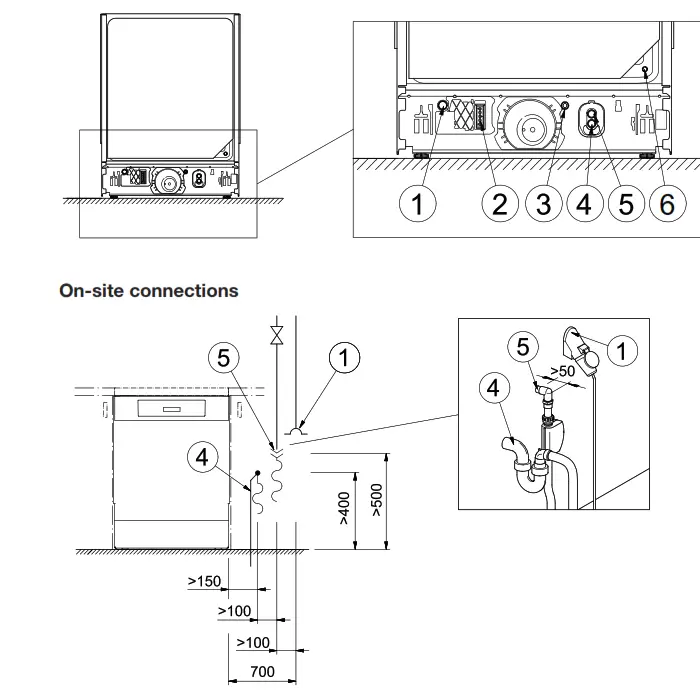 1 2 3 4 5 6

On-site connections

5
1
4
>400
>500
>150
>100
>100
700

5
1
>50
4