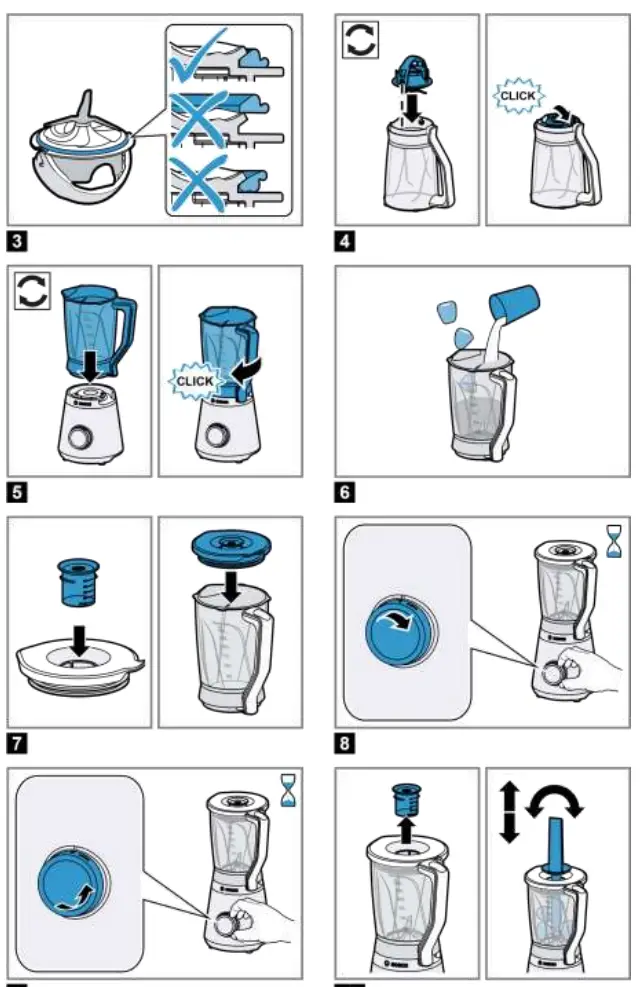 3

CLICK

4

CLICK

5

6

7

8