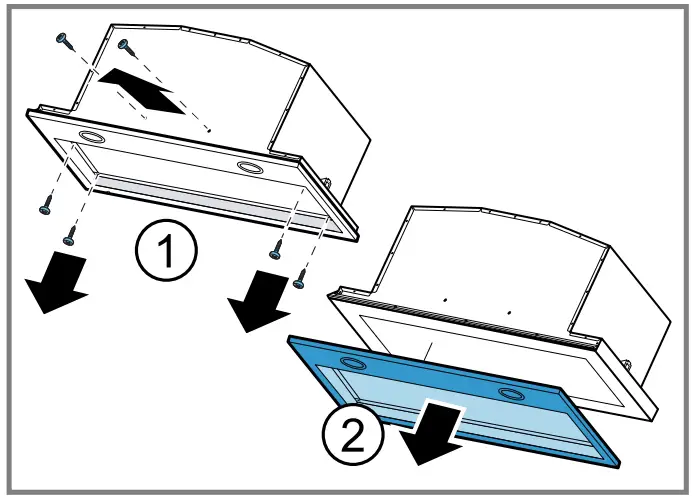 1
2