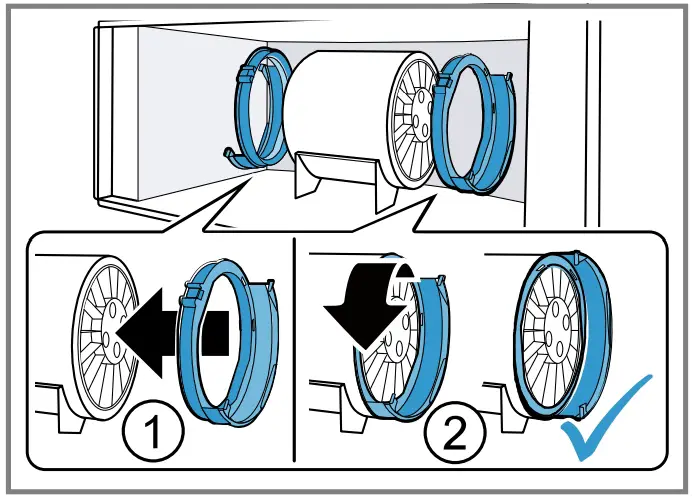 1

2