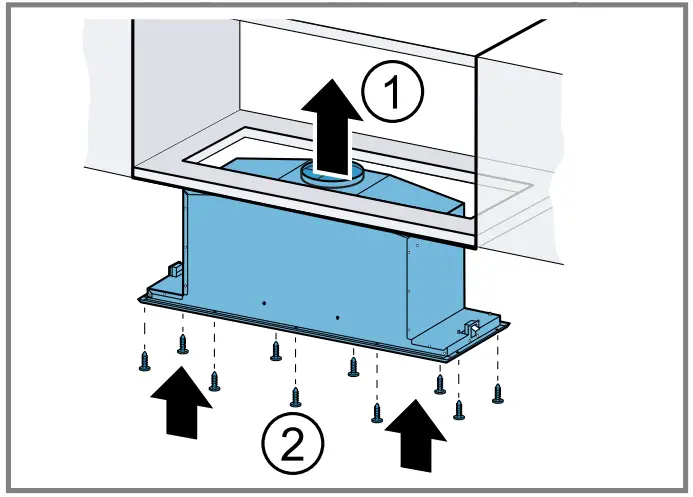 1

2