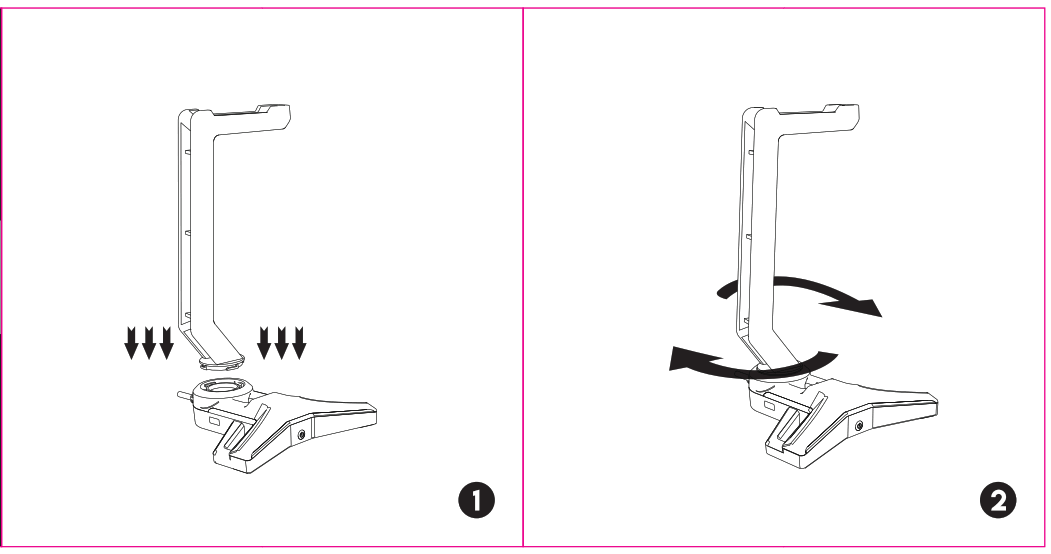 1

2