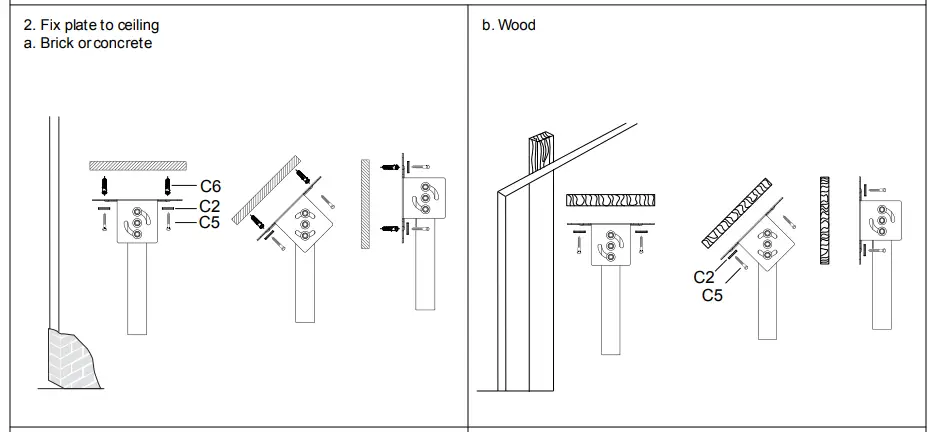 2. Fix plate to ceiling
a. Brick or concrete

C6
C2
C5

b. Wood

C2
C5