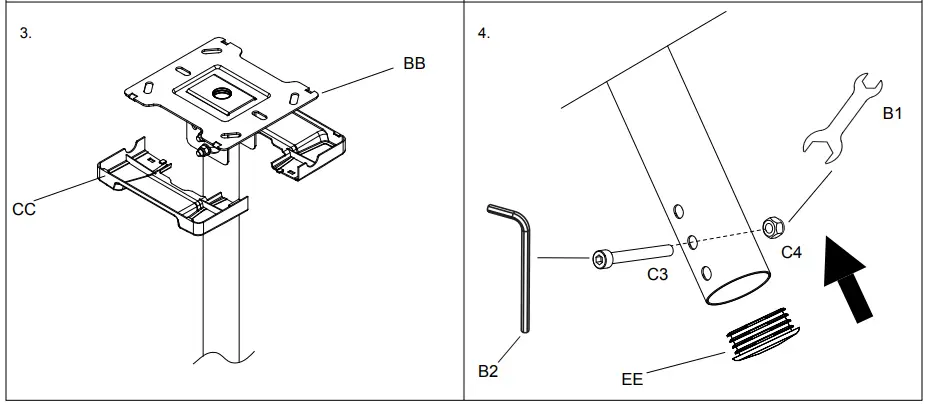 3.

BB

CC

4.

B1

C4

C3

B2

EE