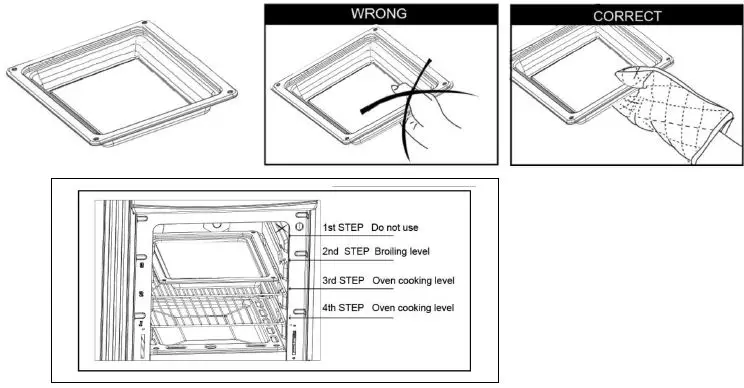 WRONG

CORRECT

1st STEP Do not use

2nd STEP Broiling level

3rd STEP Oven cooking level

4th STEP Oven cooking level