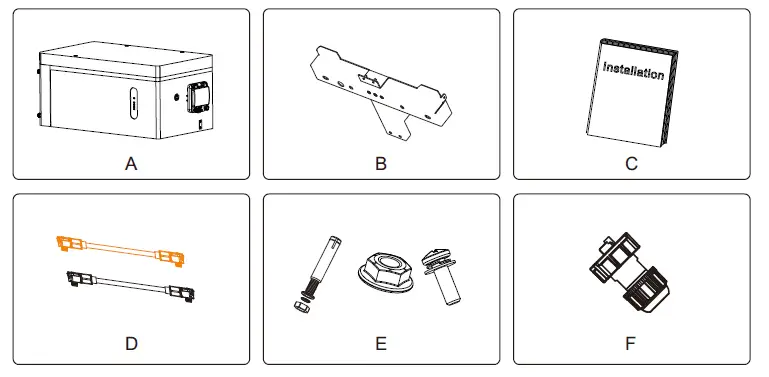 A

B

Installation

C

D

E

F