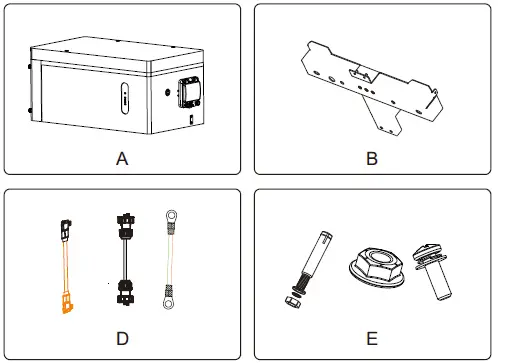 A

B

D

E