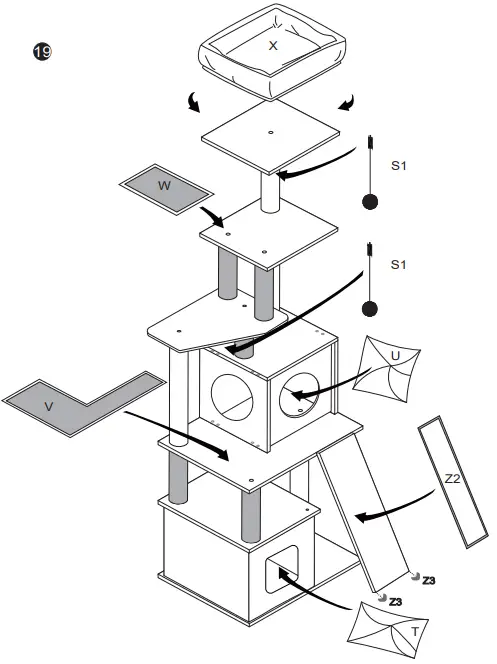 19
X
S1
W
S1
U
V
Z2
Z3
Z3
T