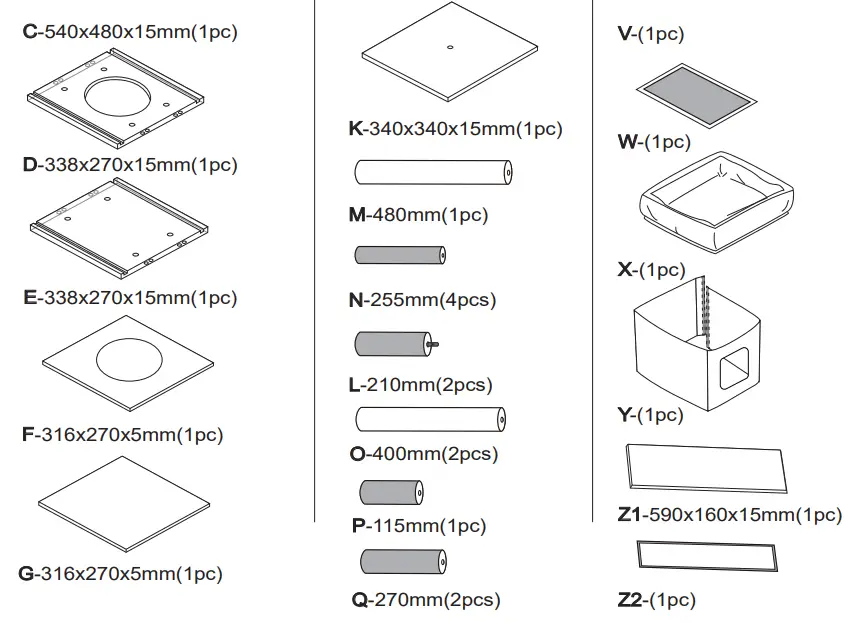 C-540x480x15mm(1pc)

D-338x270x15mm(1pc)

E-338x270x15mm(1pc)

F-316x270x5mm(1pc)

G-316x270x5mm(1pc)

K-340x340x15mm(1pc)

M-480mm(1pc)

N-255mm(4pcs)

L-210mm(2pcs)

O-400mm(2pcs)

P-115mm(1pc)

Q-270mm(2pcs)

V-(1pc)

W-(1pc)

X-(1pc)

Y-(1pc)

Z1-590x160x15mm(1pc)

Z2-(1pc)