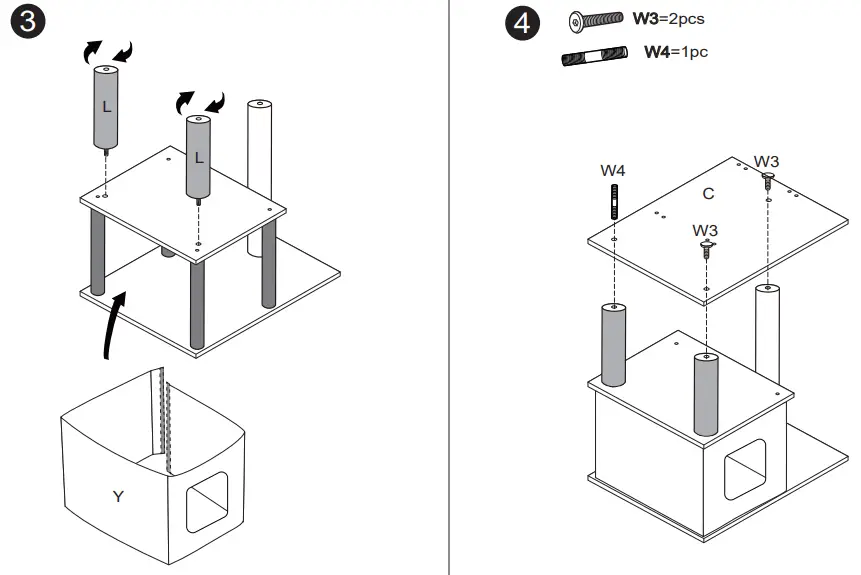 3

L

L

Y

4

W3=2pcs

W4=1pc

W4

W3

C

W3