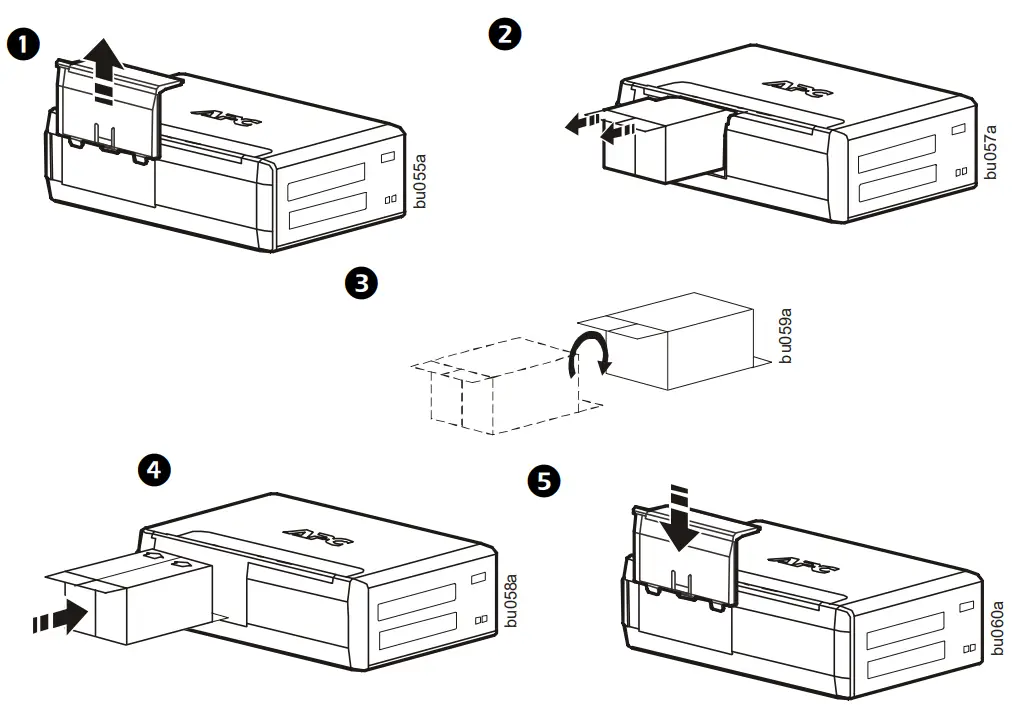 1

APC

bu055a

2

APC

bu057a

3

bu059a

4

APC

bu058a

5

APC

bu060a