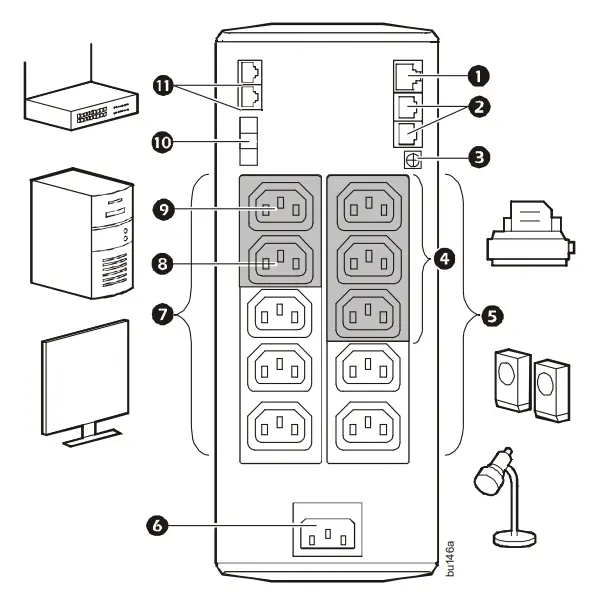 11
1
2
10
3
9
8
4
7
5
6
bu146a