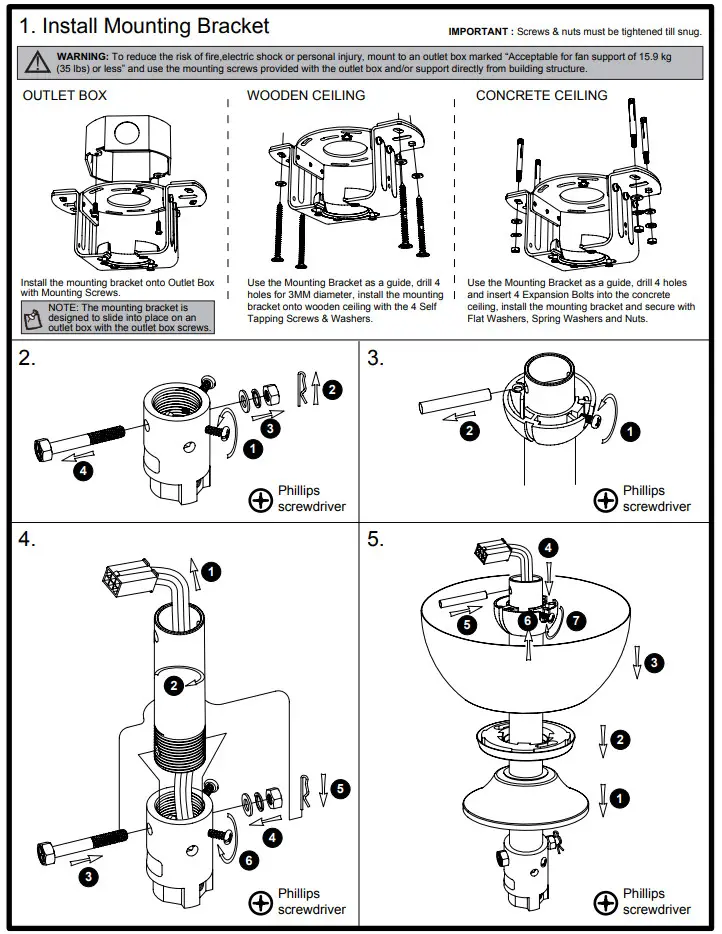 1. Install Mounting Bracket

IMPORTANT : Screws & nuts must be tightened till snug.

WARNING: To reduce the risk of fire,electric shock or personal injury, mount to an outlet box marked "Acceptable for fan support of 15.9 kg (35 lbs) or less" and use the mounting screws provided with the outlet box and/or support directly from building structure.

OUTLET BOX

Install the mounting bracket onto Outlet Box with Mounting Screws.

NOTE: The mounting bracket is designed to slide into place on an outlet box with the outlet box screws.

WOODEN CEILING

Use the Mounting Bracket as a guide, drill 4 holes for 3MM diameter, install the mounting bracket onto wooden ceiling with the 4 Self Tapping Screws & Washers.

CONCRETE CEILING

Use the Mounting Bracket as a guide, drill 4 holes and insert 4 Expansion Bolts into the concrete ceiling, install the mounting bracket and secure with Flat Washers, Spring Washers and Nuts.

2.

2 3 1 4

Phillips screwdriver

3.

2 1

Phillips screwdriver

4.

1 2 5 4 6 3

Phillips screwdriver

5.

4 5 6 7 3 2 1

Phillips screwdriver