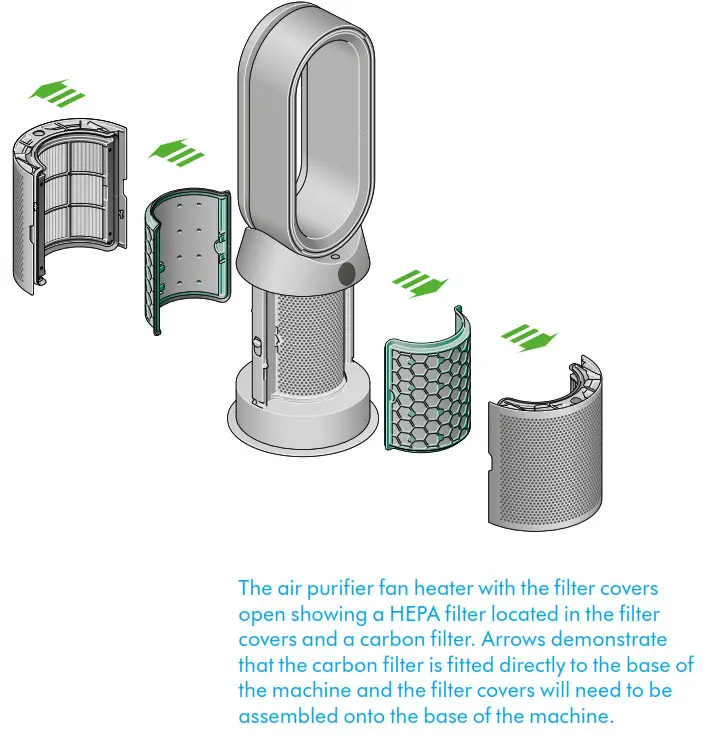 The air purifier fan heater with the filter covers open showing a HEPA filter located in the filter covers and a carbon filter. Arrows demonstrate that the carbon filter is fitted directly to the base of the machine and the filter covers will need to be assembled onto the base of the machine.