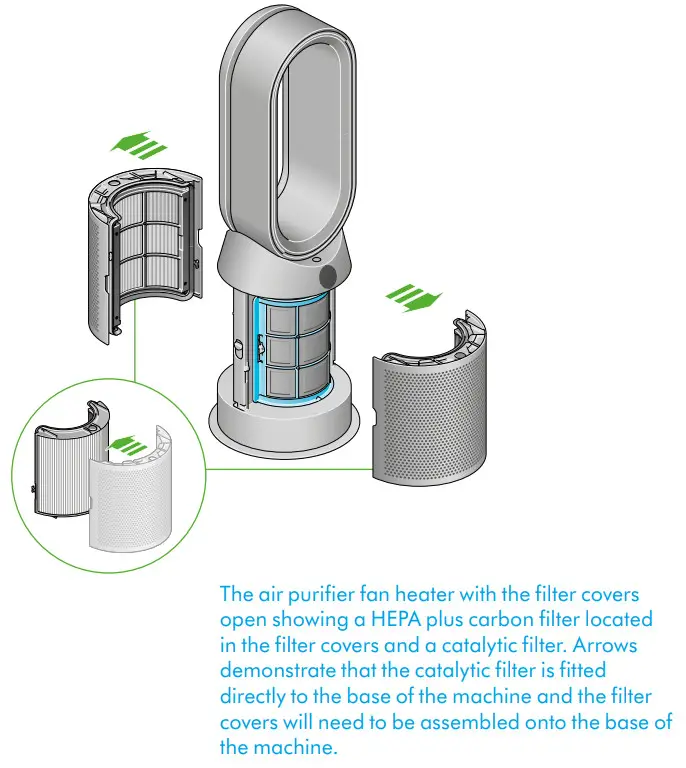 The air purifier fan heater with the filter covers open showing a HEPA plus carbon filter located in the filter covers and a catalytic filter. Arrows demonstrate that the catalytic filter is fitted directly to the base of the machine and the filter covers will need to be assembled onto the base of the machine.