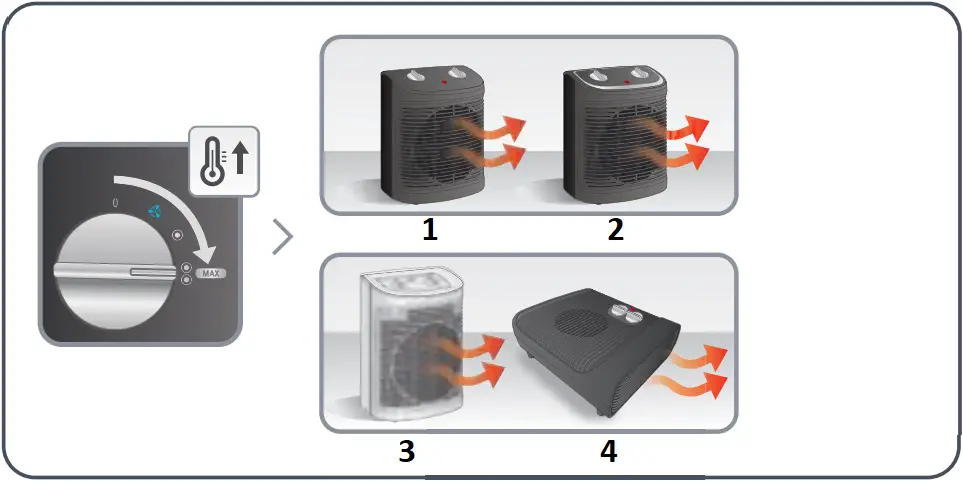 0
MAX
1
2
3
4