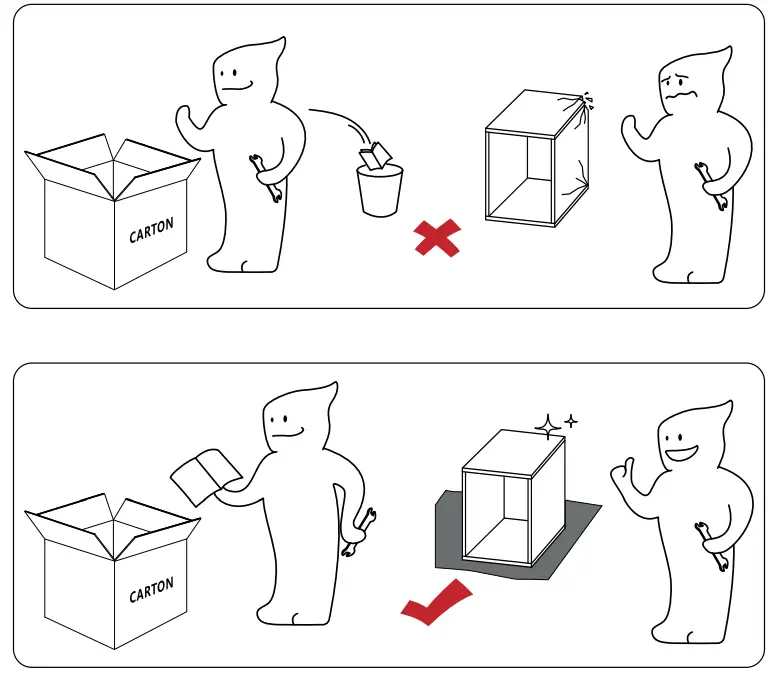 CARTON

CARTON