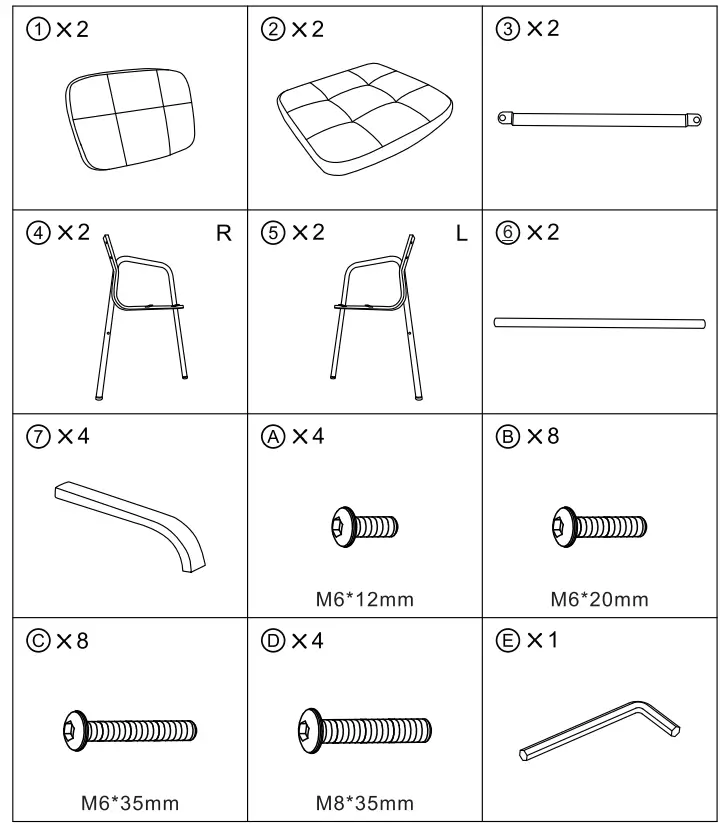 | ① ×2 | ② ×2 | ③ ×2 |
|---|---|---|
| ④ ×2 R | ⑤ ×2 L | ⑥ ×2 |
| ⑦ ×4 | Ⓐ ×4 M6*12mm | Ⓑ ×8 M6*20mm |
| Ⓒ ×8 M6*35mm | Ⓓ ×4 M8*35mm | Ⓔ ×1 |