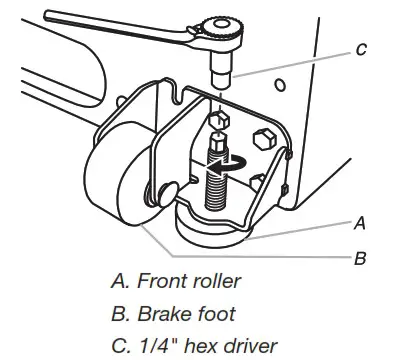 C

A

B

A. Front roller

B. Brake foot

C. 1/4" hex driver