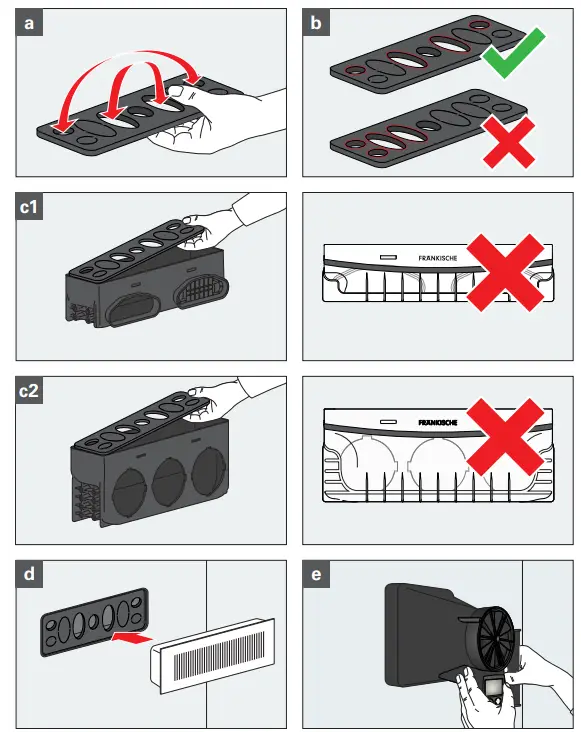 a

b

c1

FRÄNKISCHE

c2

FRÄNKISCHE

d

e