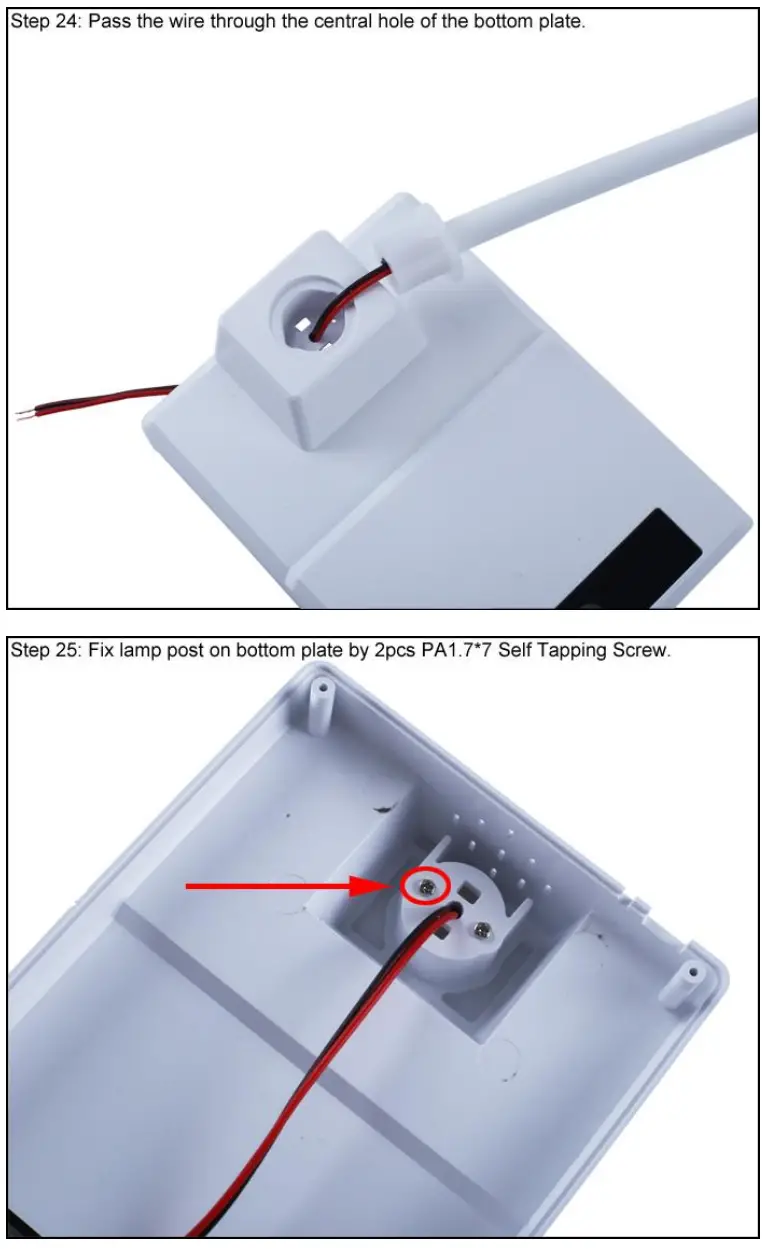 Step 24: Pass the wire through the central hole of the bottom plate.

Step 25: Fix lamp post on bottom plate by 2pcs PA1.7*7 Self Tapping Screw.