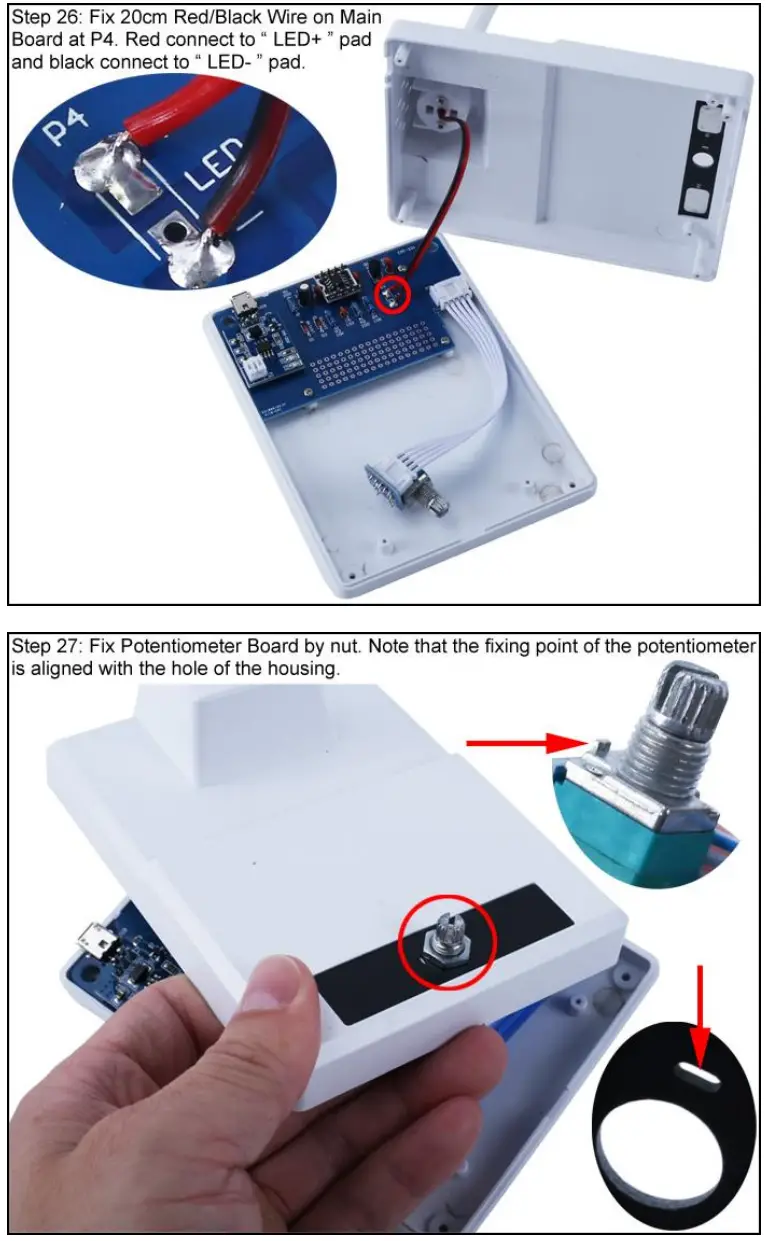 Step 26: Fix 20cm Red/Black Wire on Main Board at P4. Red connect to " LED+ " pad and black connect to " LED- " pad.

P4
LED

Step 27: Fix Potentiometer Board by nut. Note that the fixing point of the potentiometer is aligned with the hole of the housing.