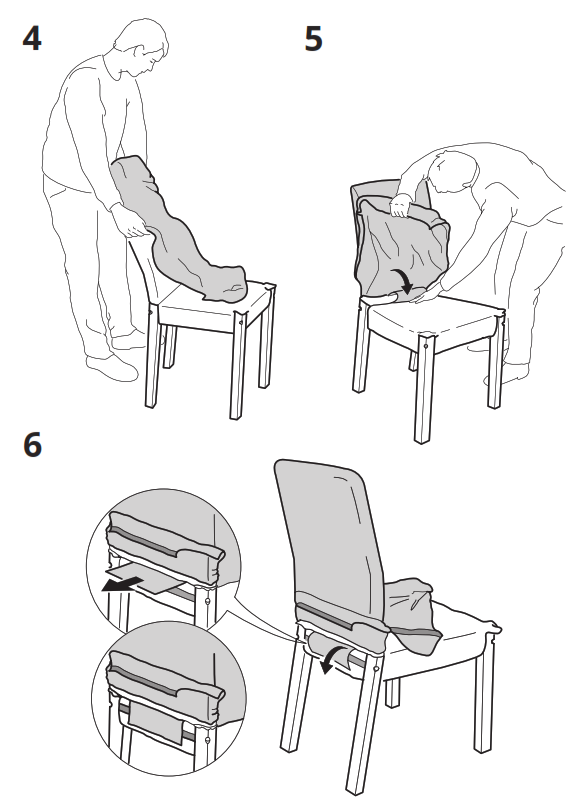 4

5

6