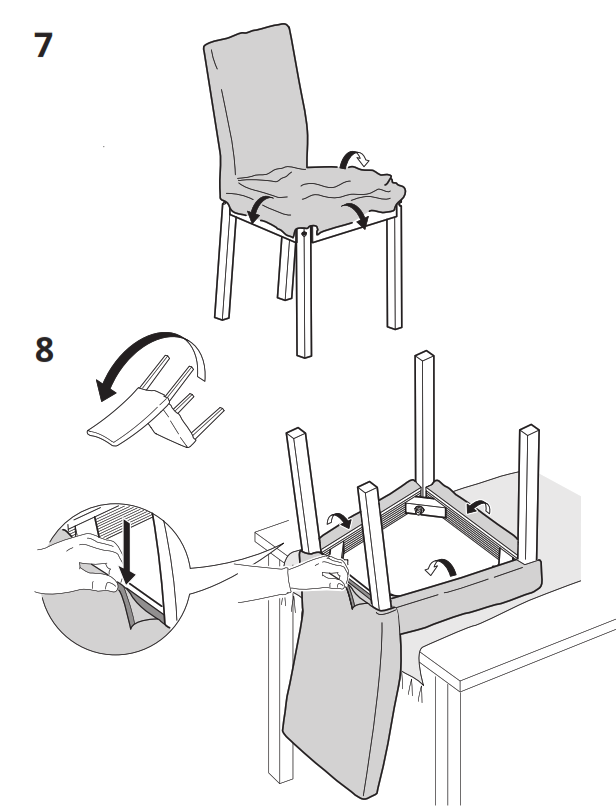 7

8