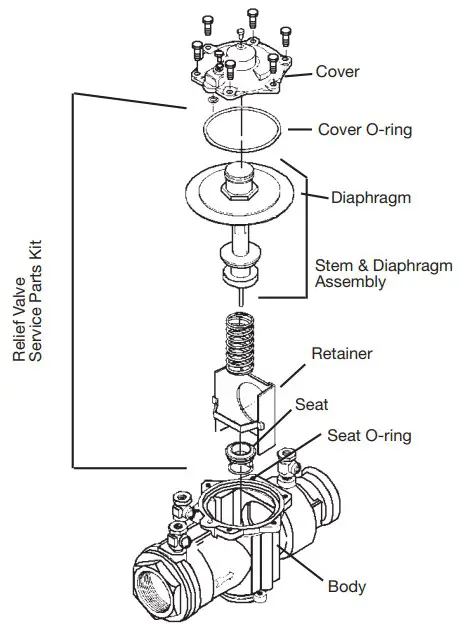 Cover

Cover O-ring

Diaphragm

Stem & Diaphragm Assembly

Relief Valve Service Parts Kit

Retainer

Seat

Seat O-ring

Body