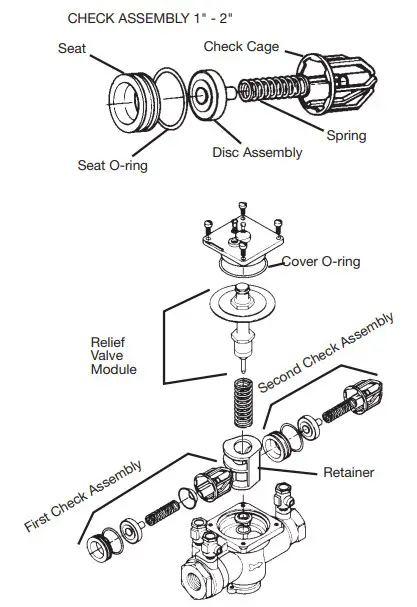 CHECK ASSEMBLY 1" - 2"

Seat

Check Cage

Spring

Disc Assembly

Seat O-ring

Cover O-ring

Relief Valve Module

Second Check Assembly

Retainer

First Check Assembly