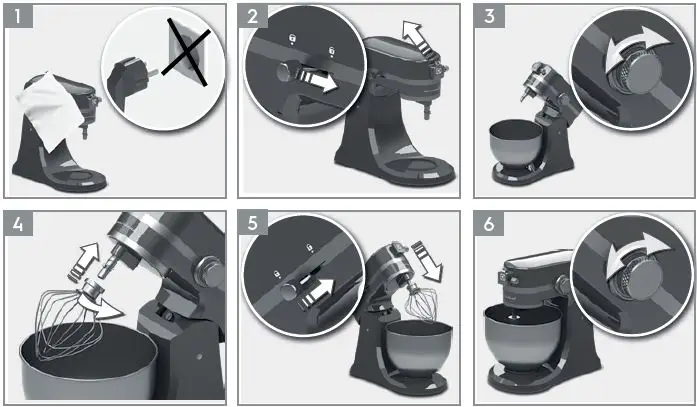 1

2

3

4

5

6