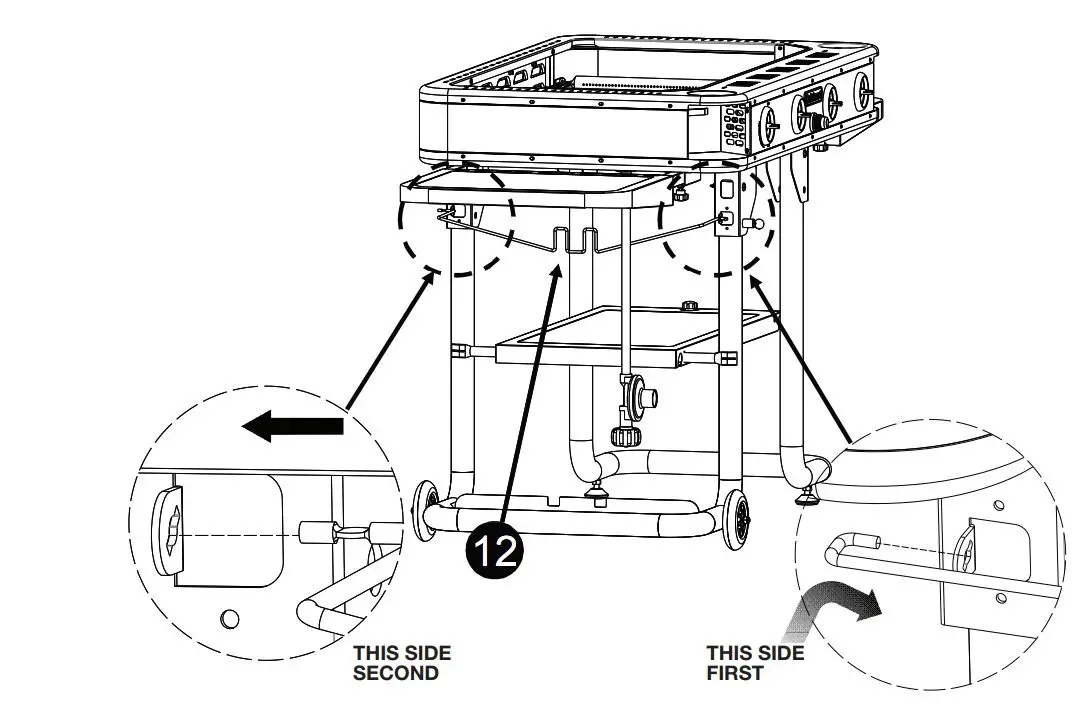 12

THIS SIDE SECOND

THIS SIDE FIRST