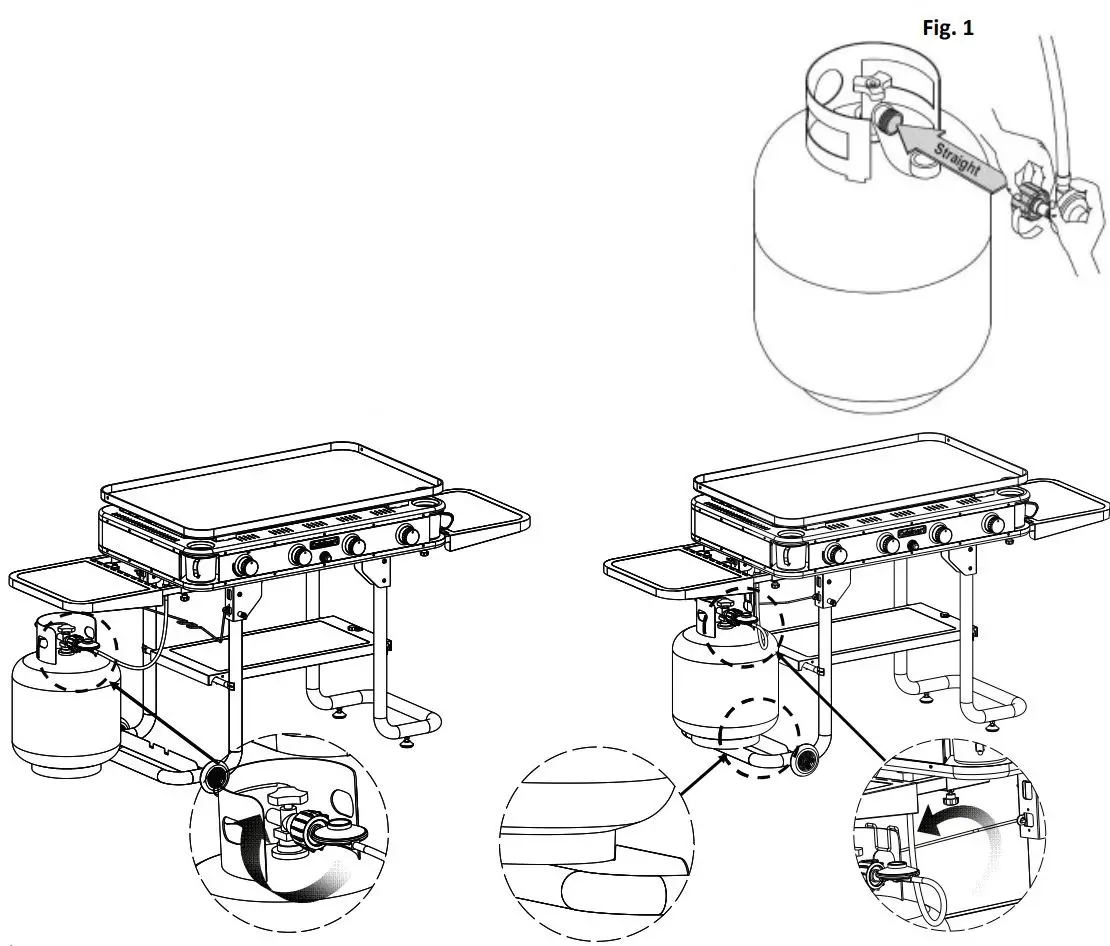 Fig. 1

Straight