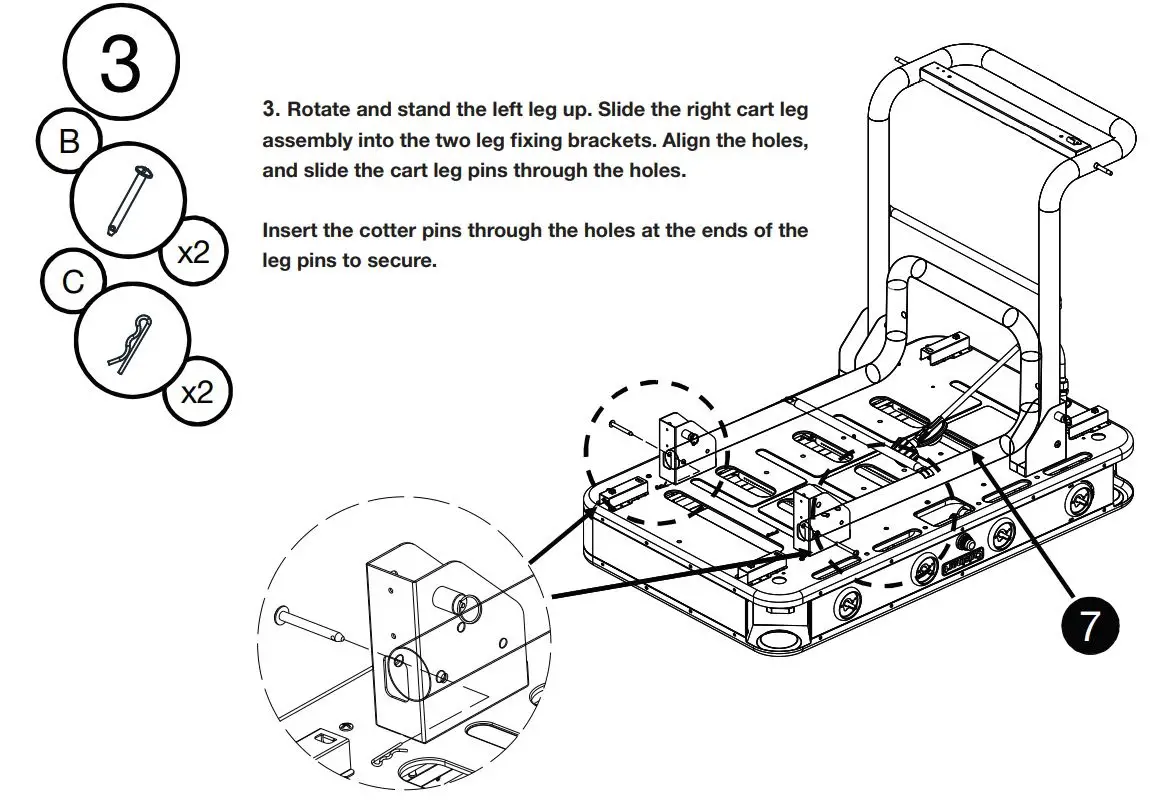 3

B

x2

C

x2

3. Rotate and stand the left leg up. Slide the right cart leg assembly into the two leg fixing brackets. Align the holes, and slide the cart leg pins through the holes.

Insert the cotter pins through the holes at the ends of the leg pins to secure.

7